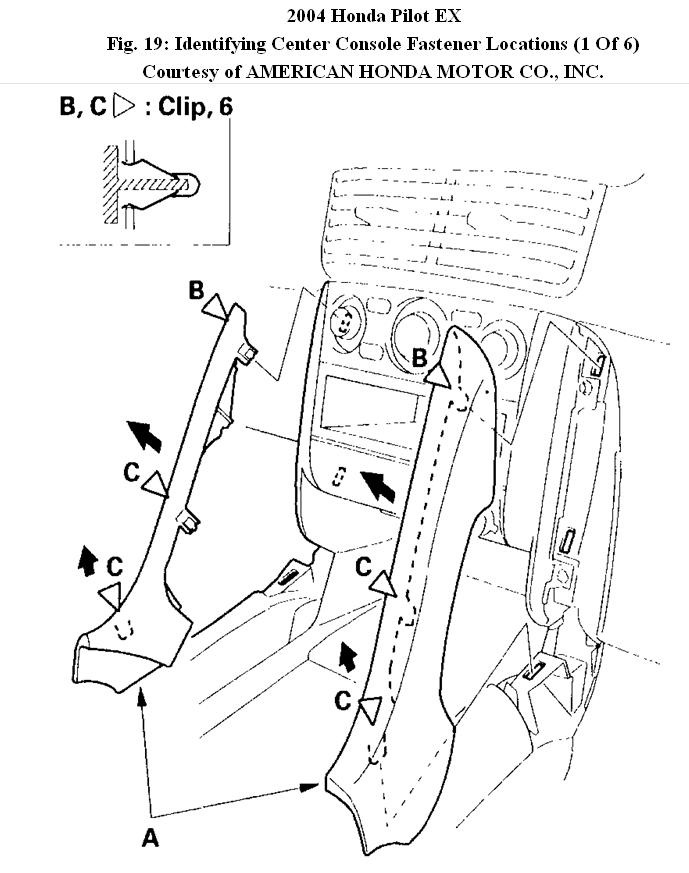 2004 Honda Pilot EX
Fig. 19: Identifying Center Console Fastener Locations (1 Of 6)
Courtesy of AMERICAN HONDA MOTOR CO., INC.

B, C ▷ : Clip, 6

B
B
C
C
C
C
A