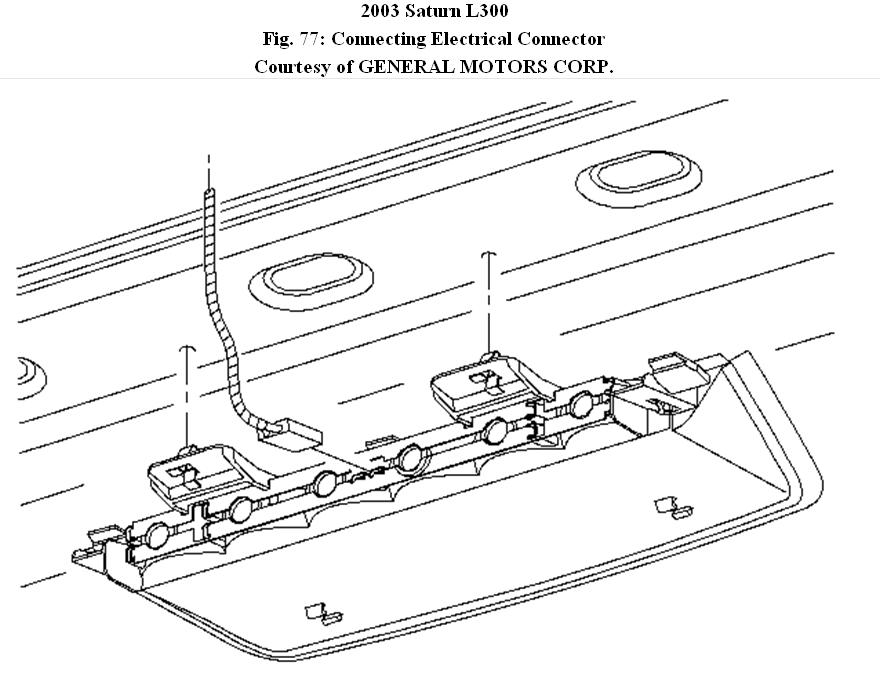 2003 Saturn L300
Fig. 77: Connecting Electrical Connector
Courtesy of GENERAL MOTORS CORP.