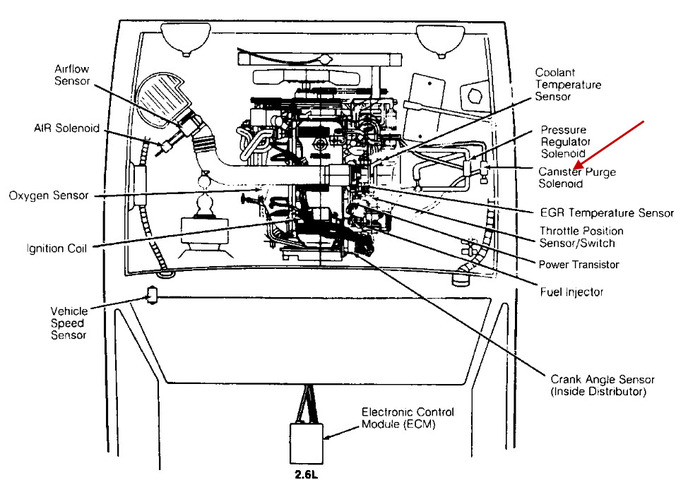 Airflow Sensor

AIR Solenoid

Oxygen Sensor

Ignition Coil

Vehicle Speed Sensor

Coolant Temperature Sensor

Pressure Regulator Solenoid

Canister Purge Solenoid

EGR Temperature Sensor

Throttle Position Sensor/Switch

Power Transistor

Fuel Injector

Crank Angle Sensor (Inside Distributor)

Electronic Control Module (ECM)

2.6L