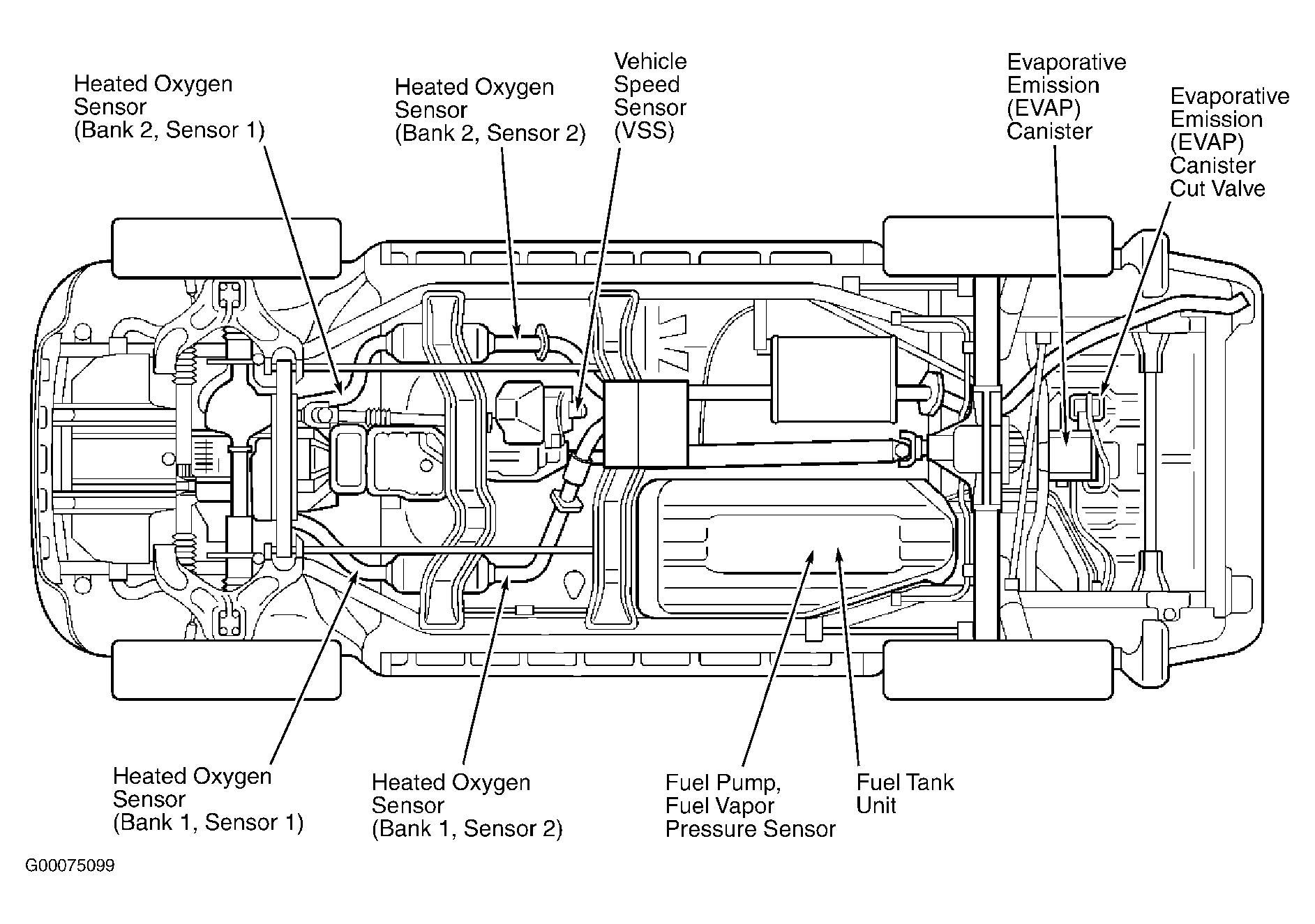 Heated Oxygen Sensor (Bank 2, Sensor 1)

Heated Oxygen Sensor (Bank 2, Sensor 2)

Vehicle Speed Sensor (VSS)

Evaporative Emission (EVAP) Canister

Evaporative Emission (EVAP) Canister Cut Valve

Heated Oxygen Sensor (Bank 1, Sensor 1)

Heated Oxygen Sensor (Bank 1, Sensor 2)

Fuel Pump, Fuel Vapor Pressure Sensor

Fuel Tank Unit

G00075099