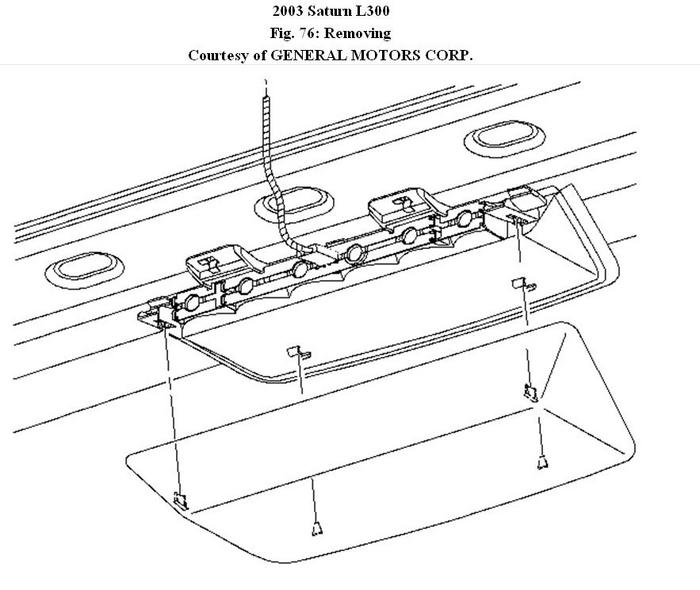 2003 Saturn L300
Fig. 76: Removing
Courtesy of GENERAL MOTORS CORP.