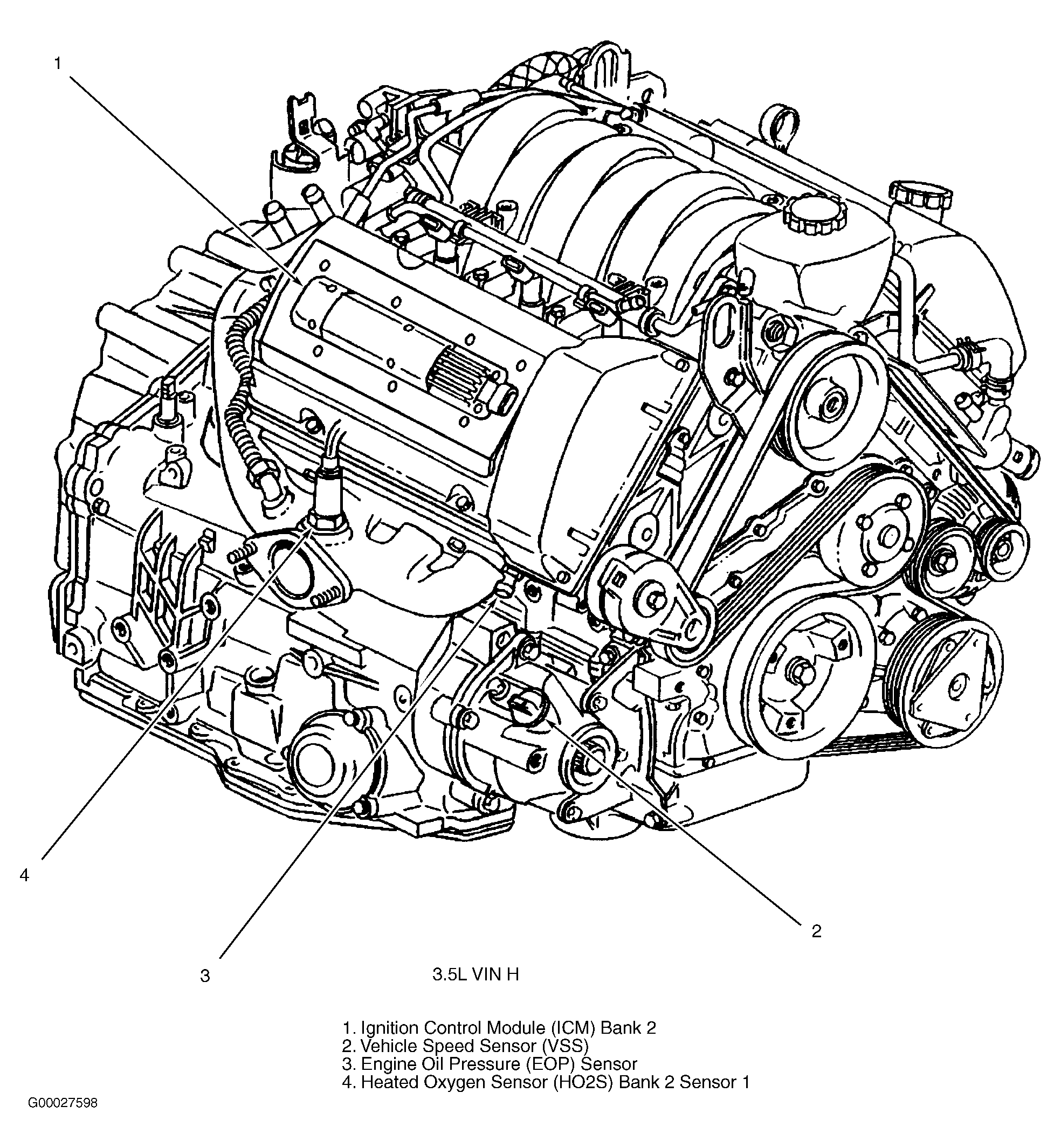 1

4

3

2

3.5L VIN H

1. Ignition Control Module (ICM) Bank 2
2. Vehicle Speed Sensor (VSS)
3. Engine Oil Pressure (EOP) Sensor
4. Heated Oxygen Sensor (HO2S) Bank 2 Sensor 1

G00027598