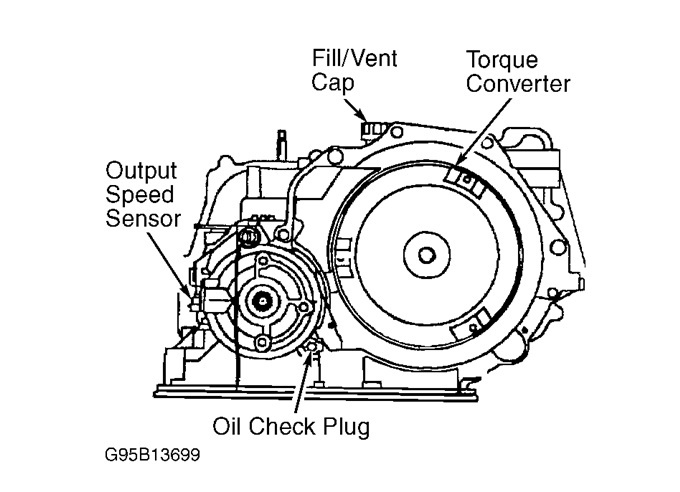 Fill/Vent Cap

Torque Converter

Output Speed Sensor

Oil Check Plug

G95B13699