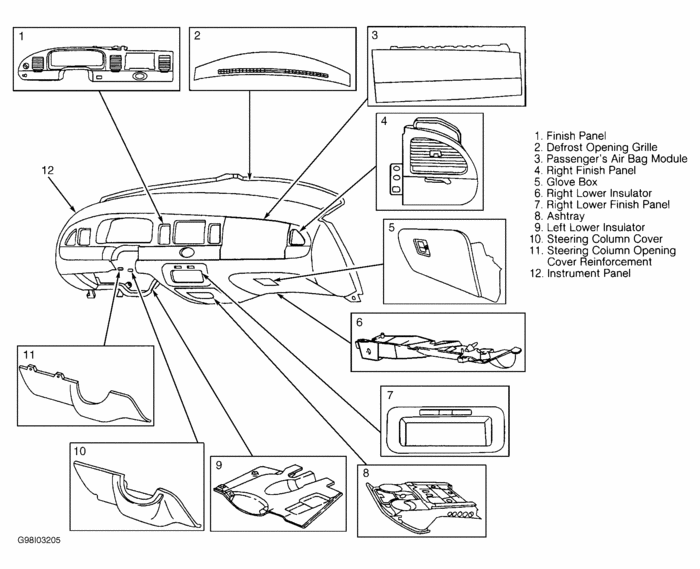 1

2

3

4

12

5

6

7

11

10

9

8

1. Finish Panel
2. Defrost Opening Grille
3. Passenger's Air Bag Module
4. Right Finish Panel
5. Glove Box
6. Right Lower Insulator
7. Right Lower Finish Panel
8. Ashtray
9. Left Lower Insulator
10. Steering Column Cover
11. Steering Column Opening Cover Reinforcement
12. Instrument Panel

G98I03205