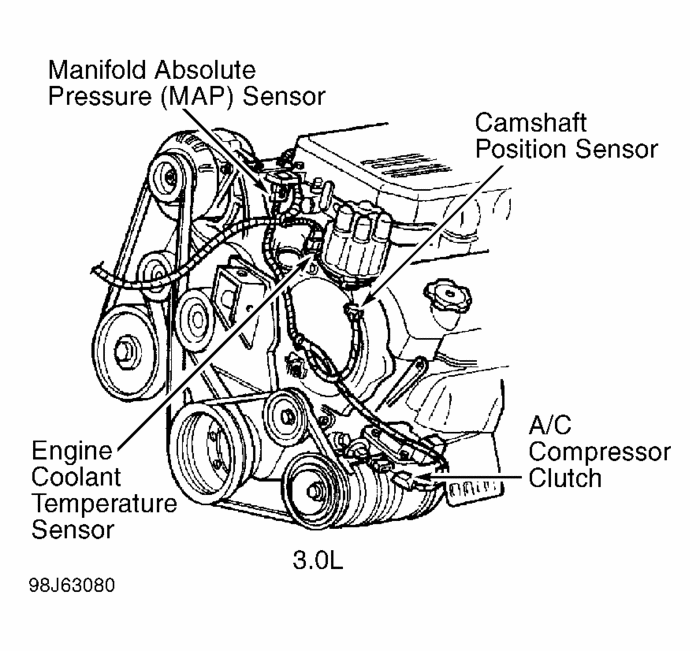 Manifold Absolute Pressure (MAP) Sensor

Camshaft Position Sensor

Engine Coolant Temperature Sensor

A/C Compressor Clutch

3.0L

98J63080