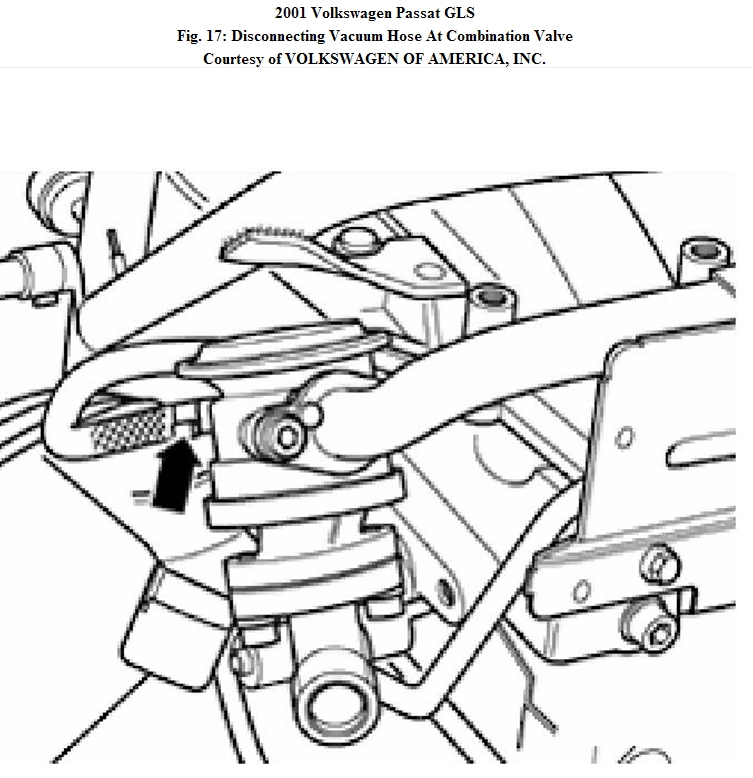 2001 Volkswagen Passat GLS
Fig. 17: Disconnecting Vacuum Hose At Combination Valve
Courtesy of VOLKSWAGEN OF AMERICA, INC.