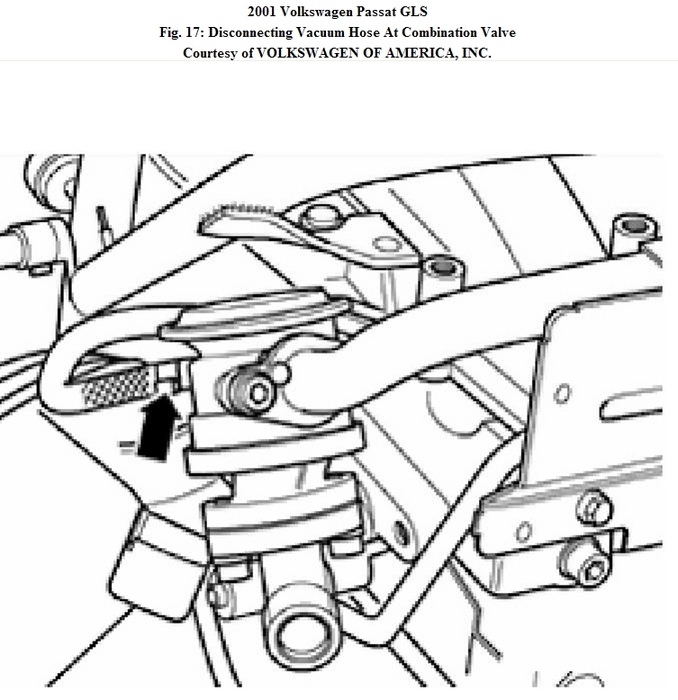 2001 Volkswagen Passat GLS
Fig. 17: Disconnecting Vacuum Hose At Combination Valve
Courtesy of VOLKSWAGEN OF AMERICA, INC.