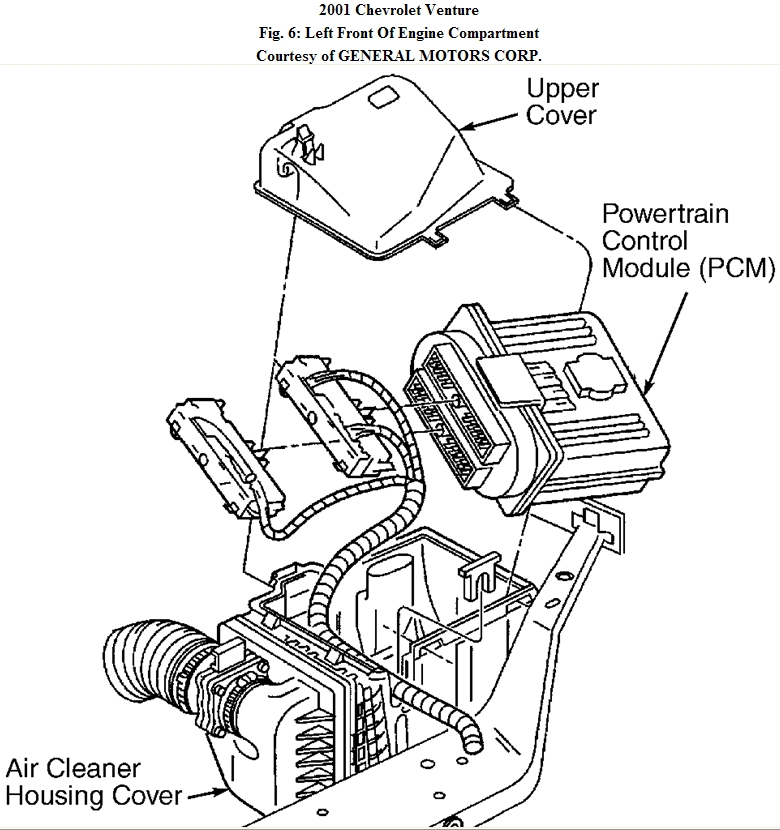 2001 Chevrolet Venture
Fig. 6: Left Front Of Engine Compartment
Courtesy of GENERAL MOTORS CORP.

Upper Cover

Powertrain Control Module (PCM)

Air Cleaner Housing Cover