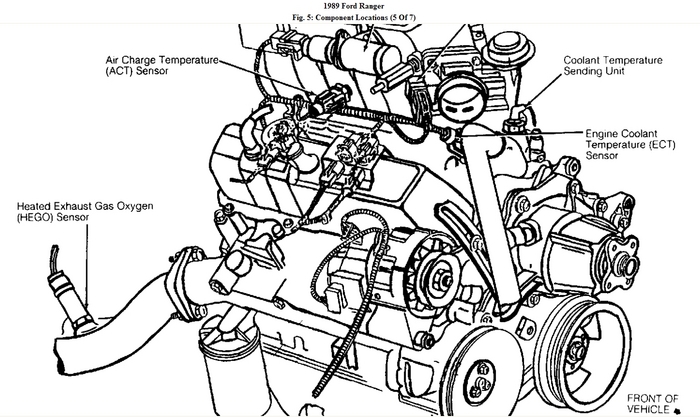 1989 Ford Ranger
Fig. 5: Component Locations (5 Of 7)

Air Charge Temperature (ACT) Sensor

Coolant Temperature Sending Unit

Engine Coolant Temperature (ECT) Sensor

Heated Exhaust Gas Oxygen (HEGO) Sensor

FRONT OF VEHICLE