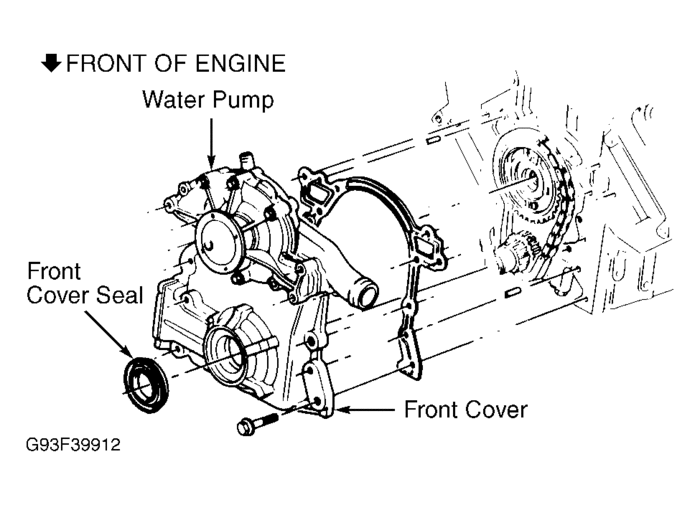 FRONT OF ENGINE

Water Pump

Front Cover Seal

Front Cover

G93F39912