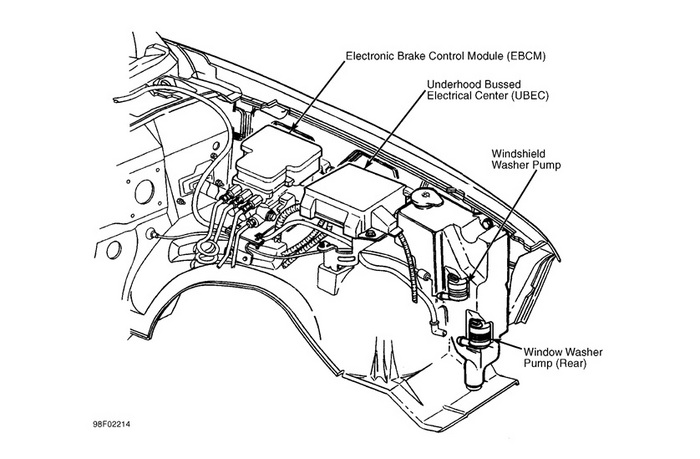 Electronic Brake Control Module (EBCM)

Underhood Bussed Electrical Center (UBEC)

Windshield Washer Pump

Window Washer Pump (Rear)

98F02214