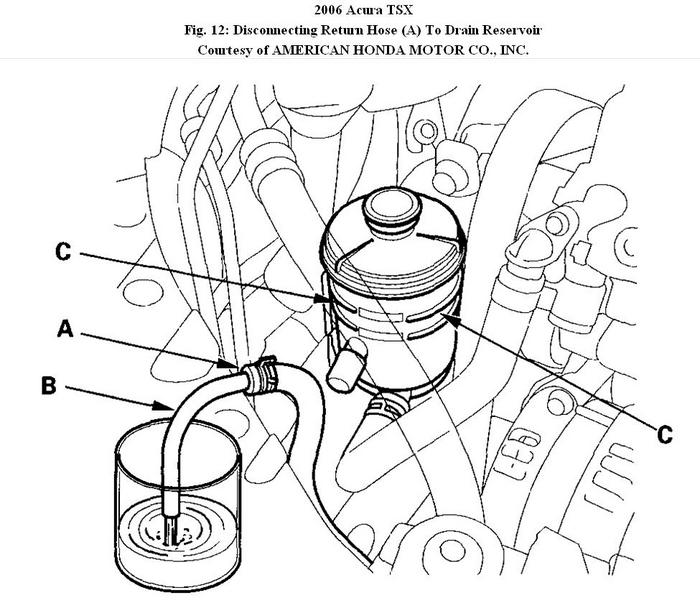 2006 Acura TSX
Fig. 12: Disconnecting Return Hose (A) To Drain Reservoir
Courtesy of AMERICAN HONDA MOTOR CO., INC.

C

A

B

C