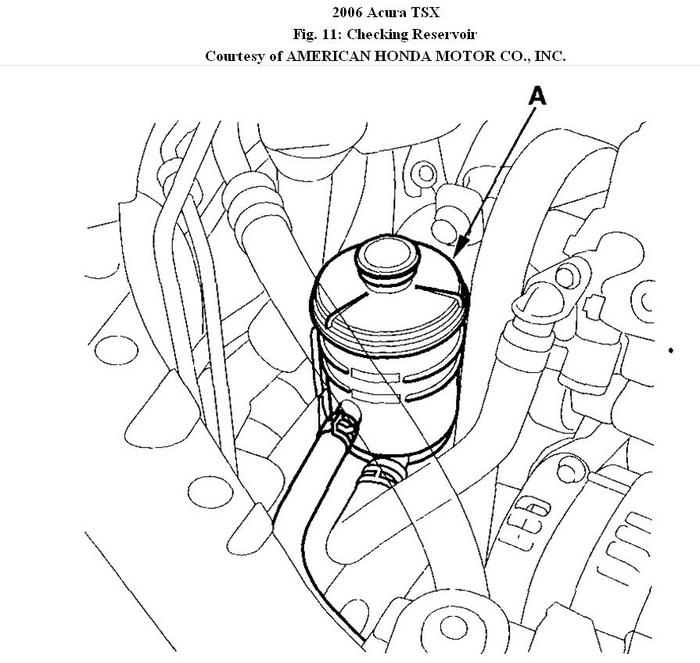 2006 Acura TSX
Fig. 11: Checking Reservoir
Courtesy of AMERICAN HONDA MOTOR CO., INC.

A