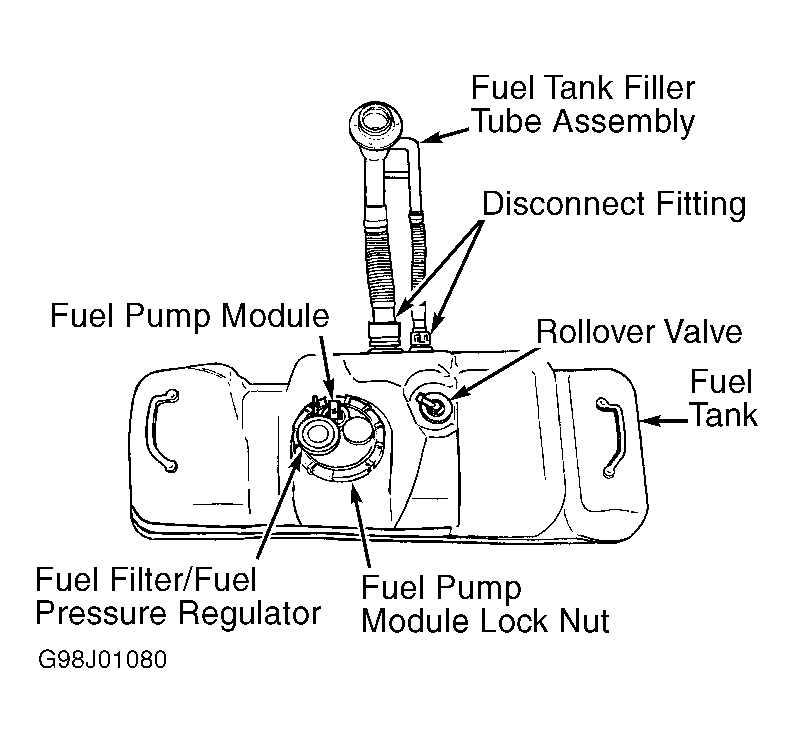 Fuel Tank Filler Tube Assembly

Disconnect Fitting

Fuel Pump Module

Rollover Valve

Fuel Tank

Fuel Filter/Fuel Pressure Regulator

Fuel Pump Module Lock Nut

G98J01080