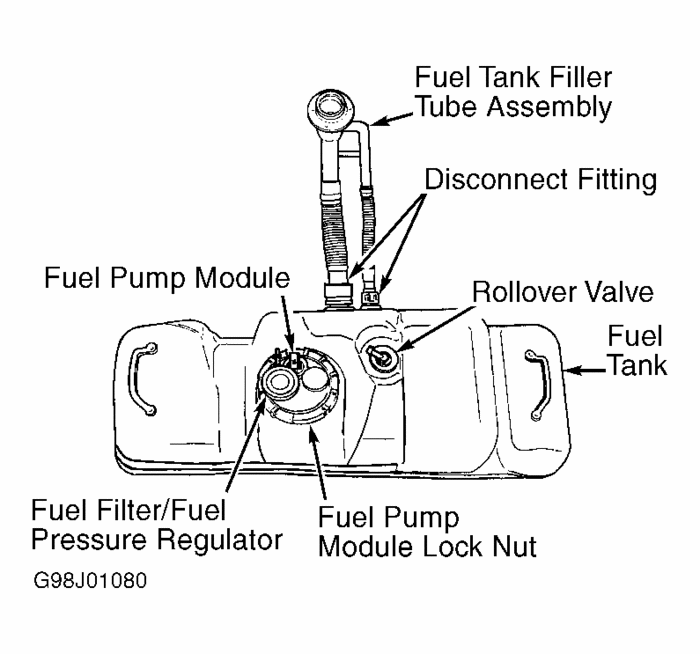 Fuel Tank Filler Tube Assembly

Disconnect Fitting

Fuel Pump Module

Rollover Valve

Fuel Tank

Fuel Filter/Fuel Pressure Regulator

Fuel Pump Module Lock Nut

G98J01080