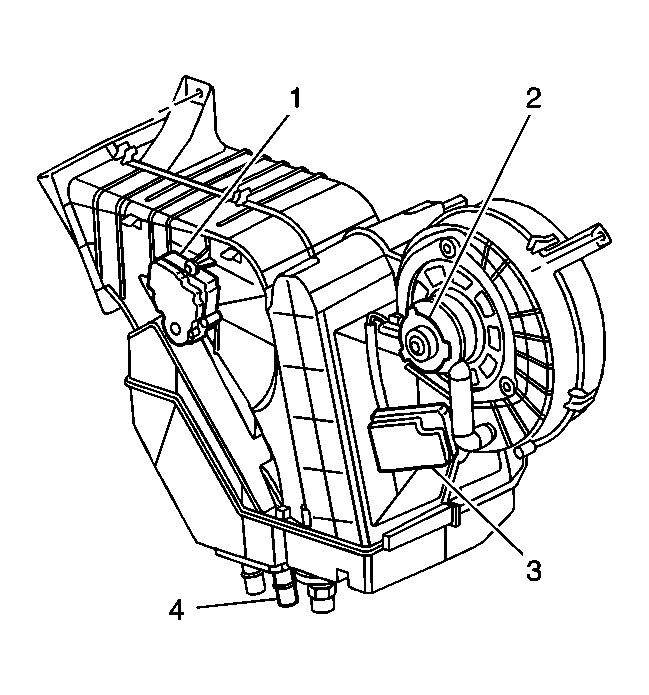 1
2
3
4