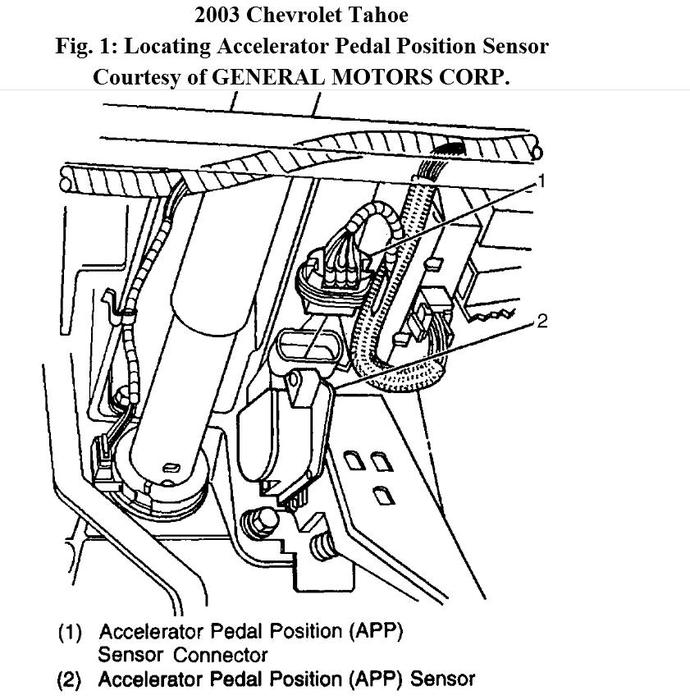 2003 Chevrolet Tahoe
Fig. 1: Locating Accelerator Pedal Position Sensor
Courtesy of GENERAL MOTORS CORP.

1

2

(1) Accelerator Pedal Position (APP) Sensor Connector
(2) Accelerator Pedal Position (APP) Sensor