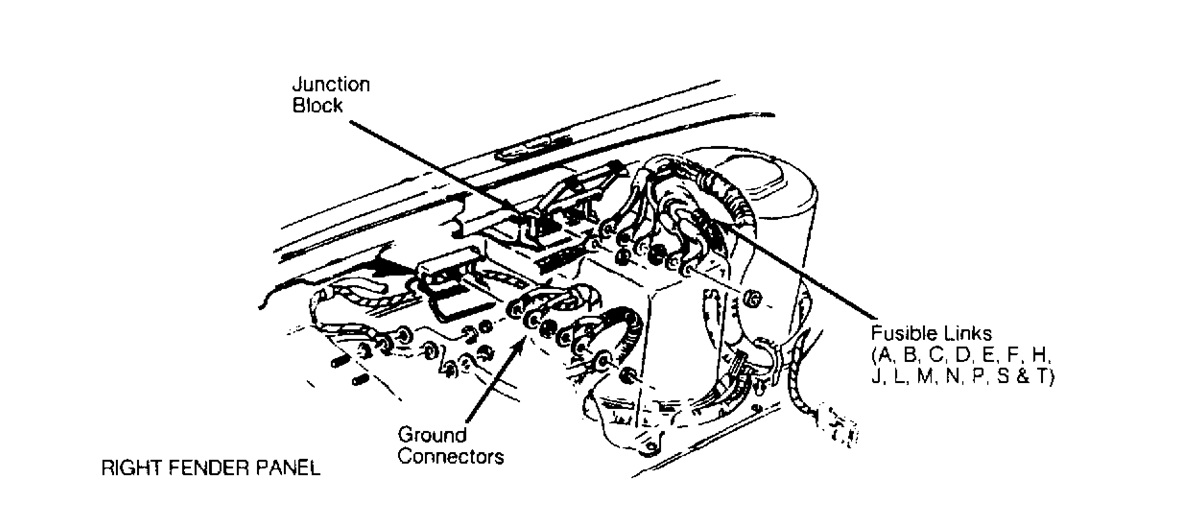 Junction Block

Fusible Links (A, B, C, D, E, F, H, J, L, M, N, P, S & T)

Ground Connectors

RIGHT FENDER PANEL