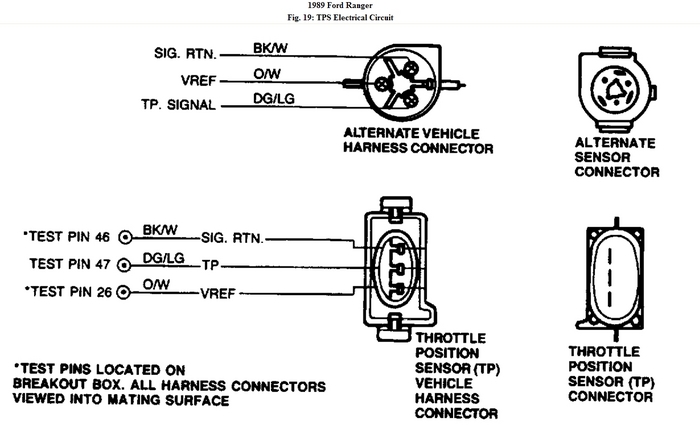 1989 Ford Ranger
Fig. 19: TPS Electrical Circuit

SIG. RTN. BK/W
VREF O/W
TP. SIGNAL DG/LG

ALTERNATE VEHICLE HARNESS CONNECTOR

ALTERNATE SENSOR CONNECTOR

*TEST PIN 46 BK/W SIG. RTN.
TEST PIN 47 DG/LG TP
*TEST PIN 26 O/W VREF

THROTTLE POSITION SENSOR (TP) VEHICLE HARNESS CONNECTOR

THROTTLE POSITION SENSOR (TP) CONNECTOR

*TEST PINS LOCATED ON BREAKOUT BOX. ALL HARNESS CONNECTORS VIEWED INTO MATING SURFACE