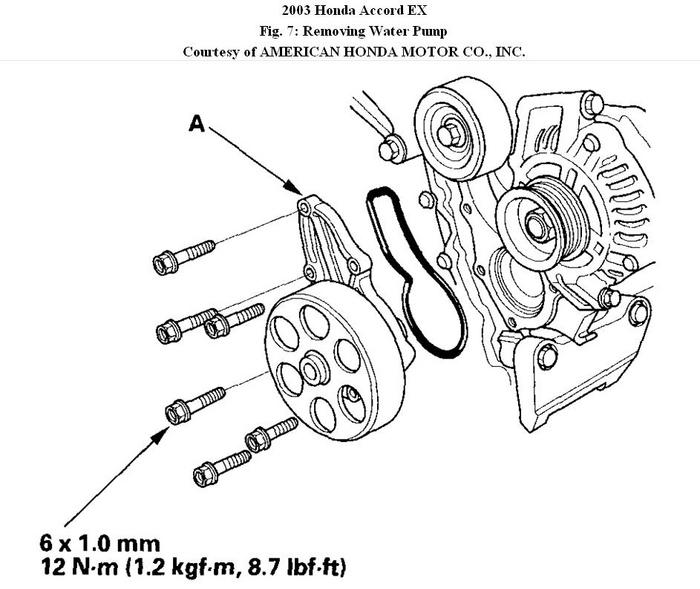 2003 Honda Accord EX
Fig. 7: Removing Water Pump
Courtesy of AMERICAN HONDA MOTOR CO., INC.

A

6 x 1.0 mm
12 N·m (1.2 kgf·m, 8.7 lbf·ft)