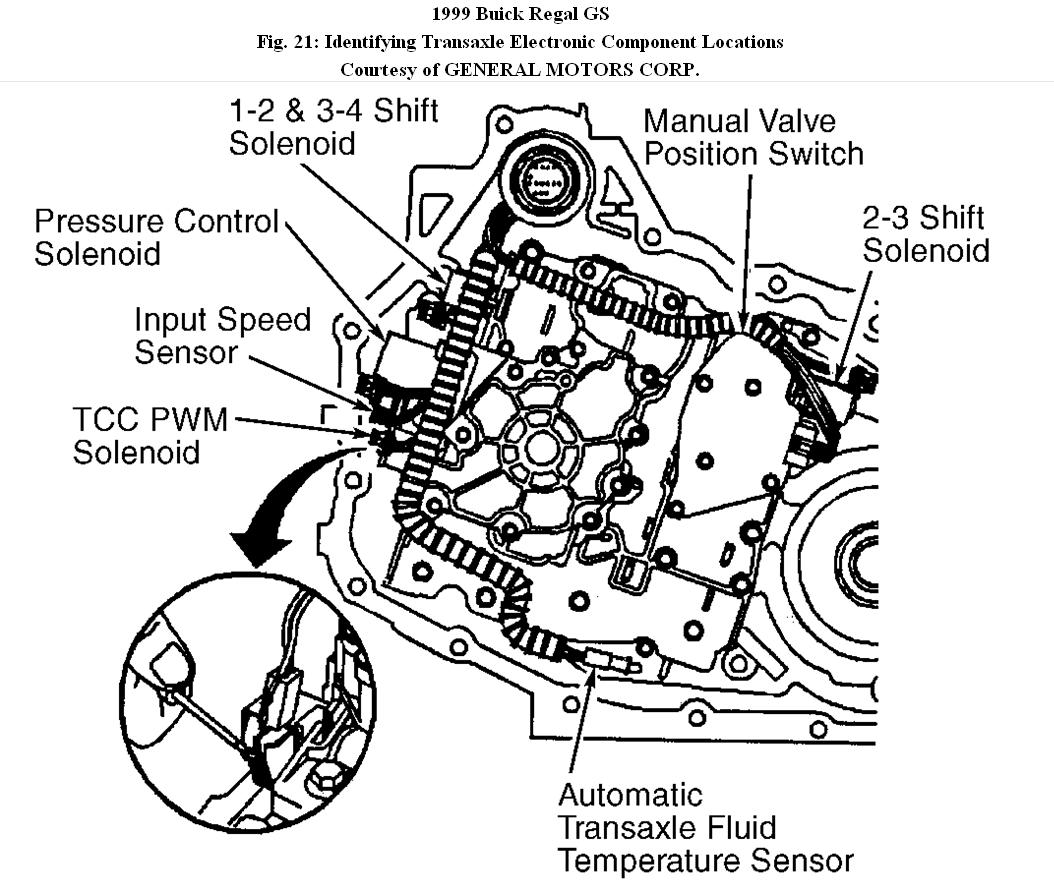 1999 Buick Regal GS
Fig. 21: Identifying Transaxle Electronic Component Locations
Courtesy of GENERAL MOTORS CORP.

1-2 & 3-4 Shift Solenoid

Manual Valve Position Switch

Pressure Control Solenoid

2-3 Shift Solenoid

Input Speed Sensor

TCC PWM Solenoid

Automatic Transaxle Fluid Temperature Sensor