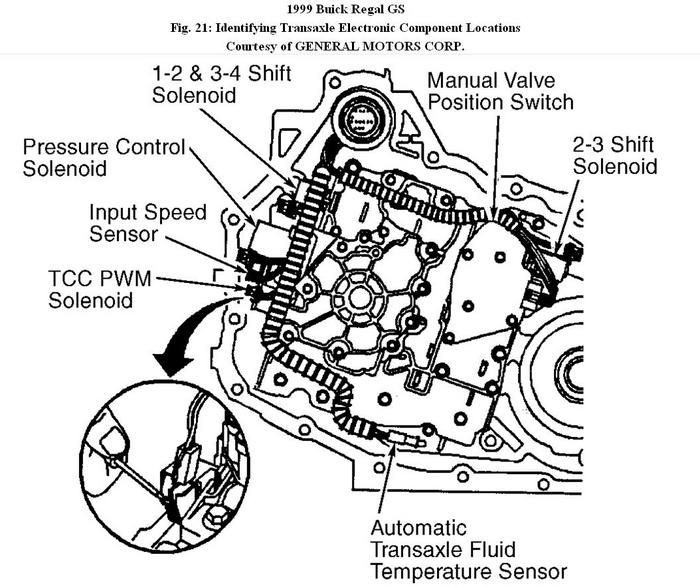 1999 Buick Regal GS
Fig. 21: Identifying Transaxle Electronic Component Locations
Courtesy of GENERAL MOTORS CORP.

1-2 & 3-4 Shift Solenoid

Manual Valve Position Switch

Pressure Control Solenoid

2-3 Shift Solenoid

Input Speed Sensor

TCC PWM Solenoid

Automatic Transaxle Fluid Temperature Sensor