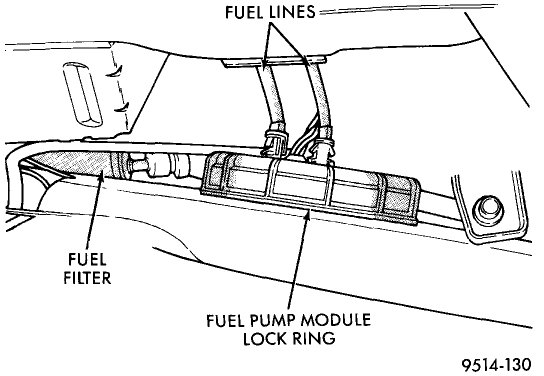 FUEL LINES

FUEL FILTER

FUEL PUMP MODULE LOCK RING

9514-130