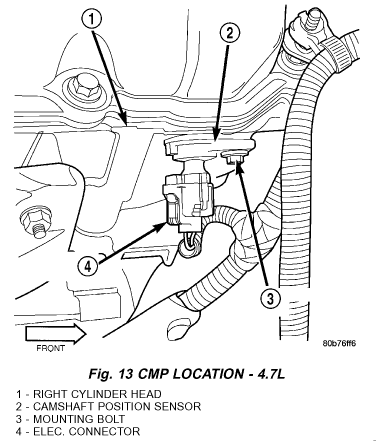 1

2

4

3

FRONT

80b76ff6

Fig. 13 CMP LOCATION - 4.7L

1 - RIGHT CYLINDER HEAD
2 - CAMSHAFT POSITION SENSOR
3 - MOUNTING BOLT
4 - ELEC. CONNECTOR