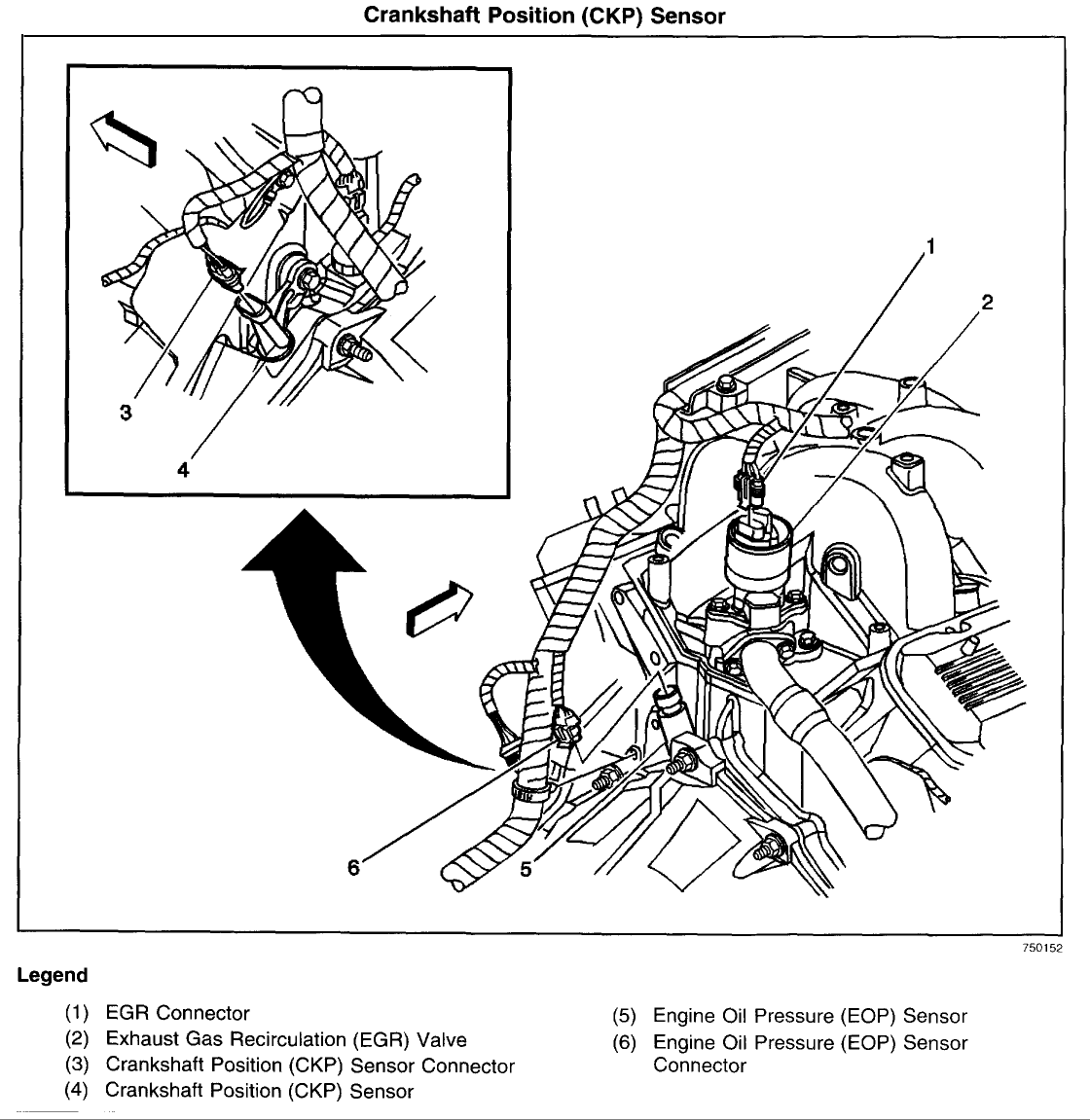 Crankshaft Position (CKP) Sensor

3

4

1

2

6

5

750152

Legend

(1) EGR Connector
(2) Exhaust Gas Recirculation (EGR) Valve
(3) Crankshaft Position (CKP) Sensor Connector
(4) Crankshaft Position (CKP) Sensor

(5) Engine Oil Pressure (EOP) Sensor
(6) Engine Oil Pressure (EOP) Sensor Connector