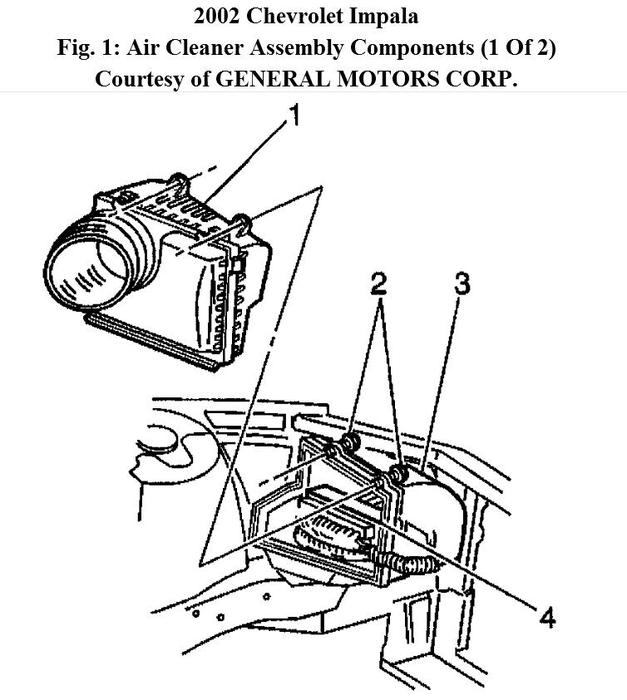 2002 Chevrolet Impala
Fig. 1: Air Cleaner Assembly Components (1 Of 2)
Courtesy of GENERAL MOTORS CORP.

1
2
3
4