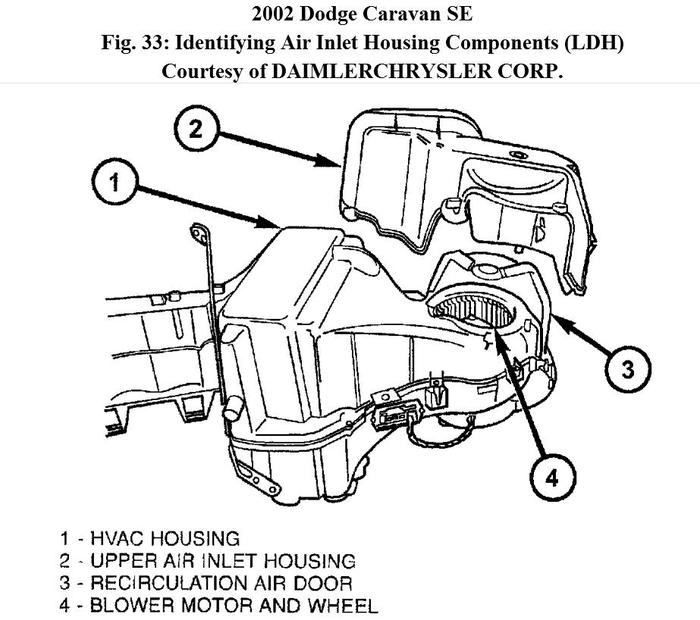 2002 Dodge Caravan SE
Fig. 33: Identifying Air Inlet Housing Components (LDH)
Courtesy of DAIMLERCHRYSLER CORP.

2

1

3

4

1 - HVAC HOUSING
2 - UPPER AIR INLET HOUSING
3 - RECIRCULATION AIR DOOR
4 - BLOWER MOTOR AND WHEEL