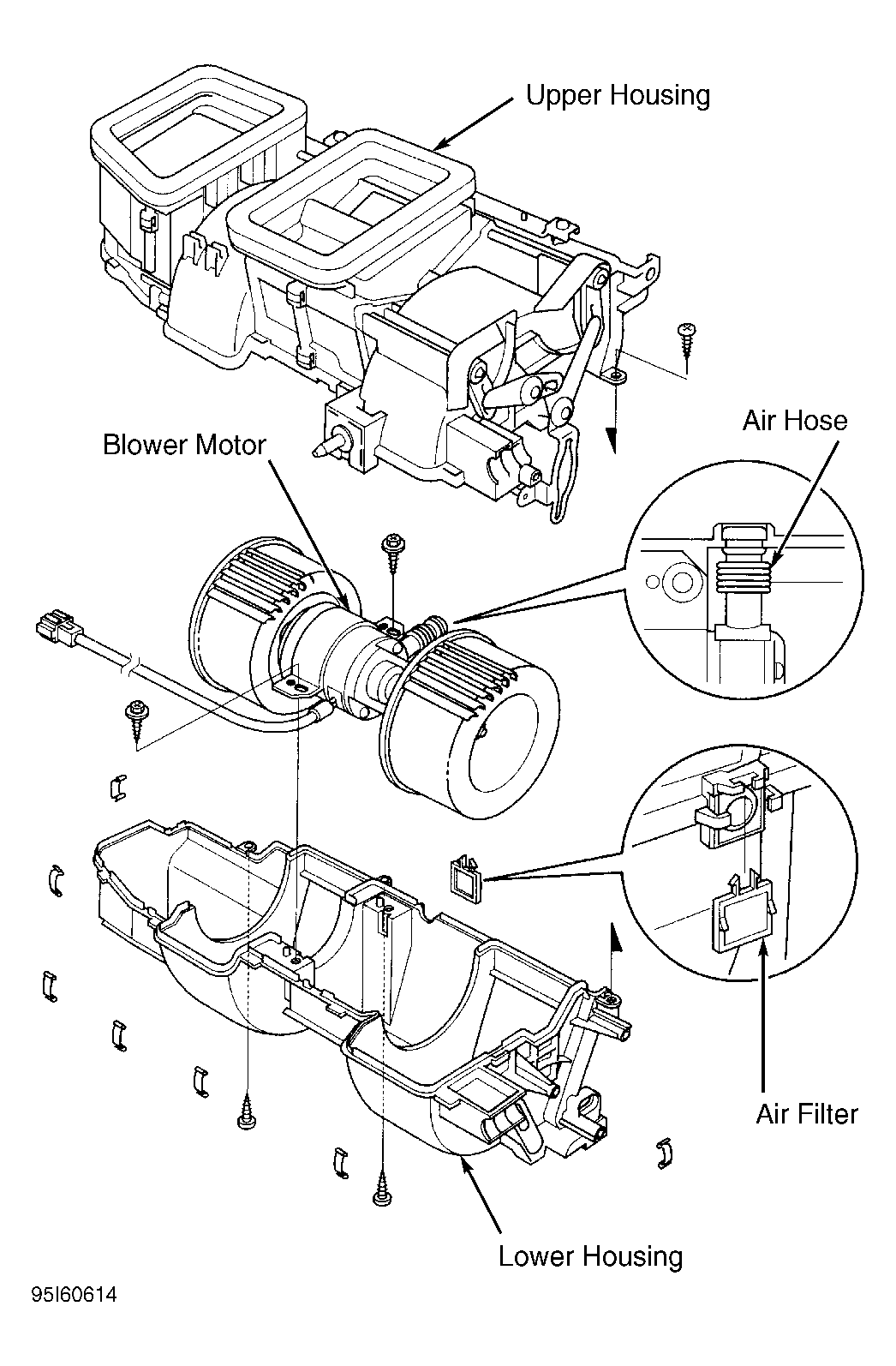 Upper Housing

Air Hose

Blower Motor

Air Filter

Lower Housing

95I60614