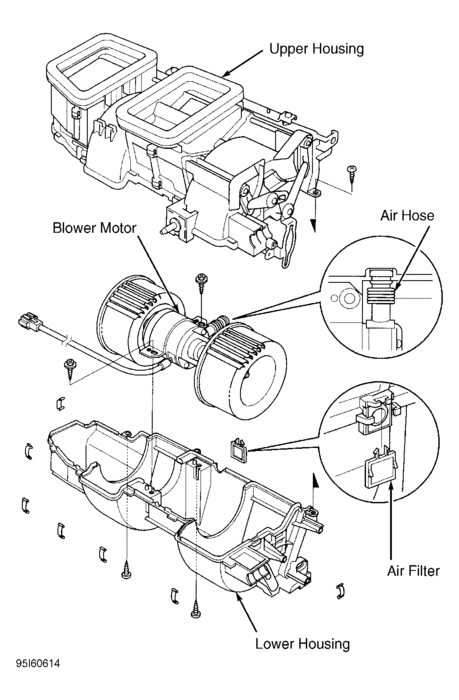 Upper Housing

Blower Motor

Air Hose

Air Filter

Lower Housing

95I60614