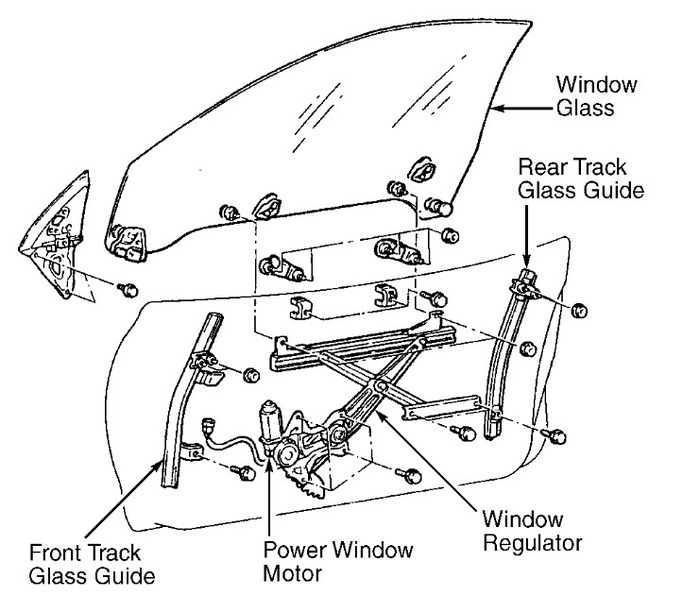 Window Glass

Rear Track Glass Guide

Front Track Glass Guide

Power Window Motor

Window Regulator