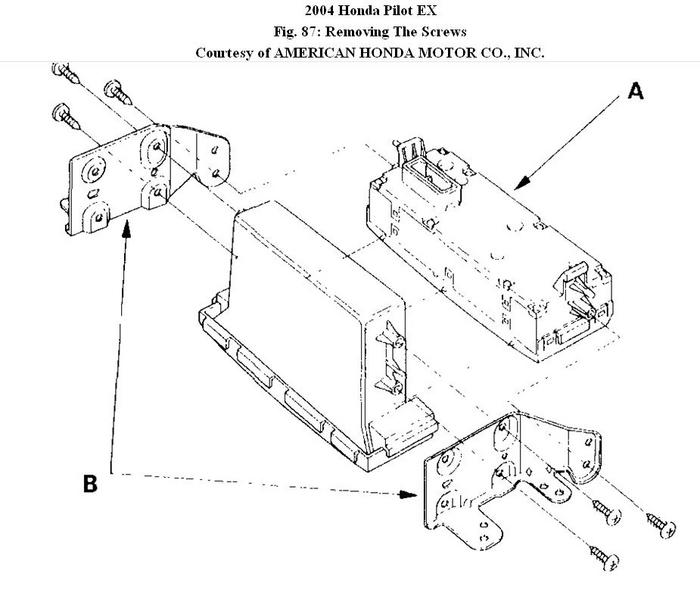 2004 Honda Pilot EX
Fig. 87: Removing The Screws
Courtesy of AMERICAN HONDA MOTOR CO., INC.

A

B