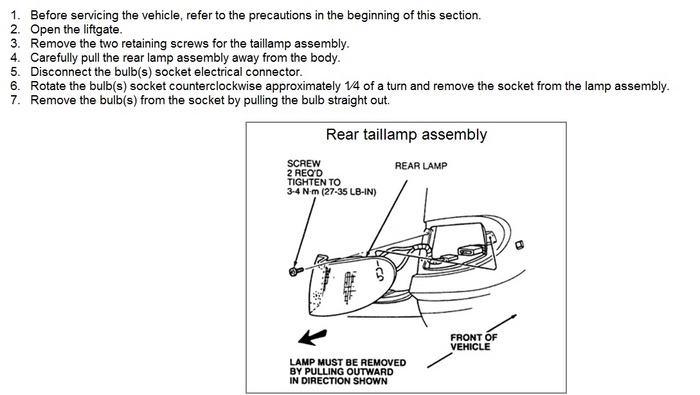 1. Before servicing the vehicle, refer to the precautions in the beginning of this section.
2. Open the liftgate.
3. Remove the two retaining screws for the taillamp assembly.
4. Carefully pull the rear lamp assembly away from the body.
5. Disconnect the bulb(s) socket electrical connector.
6. Rotate the bulb(s) socket counterclockwise approximately 1⁄4 of a turn and remove the socket from the lamp assembly.
7. Remove the bulb(s) from the socket by pulling the bulb straight out.

Rear taillamp assembly

SCREW
2 REQ'D
TIGHTEN TO
3-4 N·m (27-35 LB-IN)

REAR LAMP

FRONT OF
VEHICLE

LAMP MUST BE REMOVED
BY PULLING OUTWARD
IN DIRECTION SHOWN