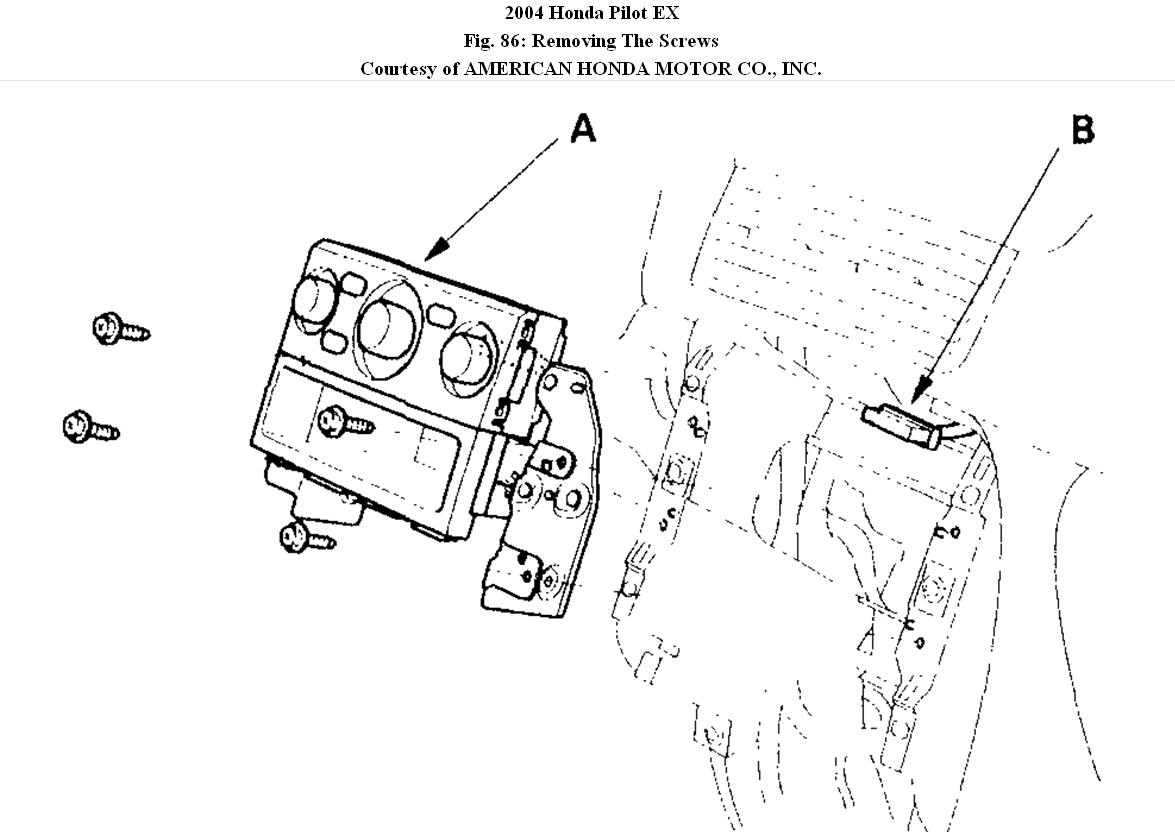 2004 Honda Pilot EX
Fig. 86: Removing The Screws
Courtesy of AMERICAN HONDA MOTOR CO., INC.

A

B