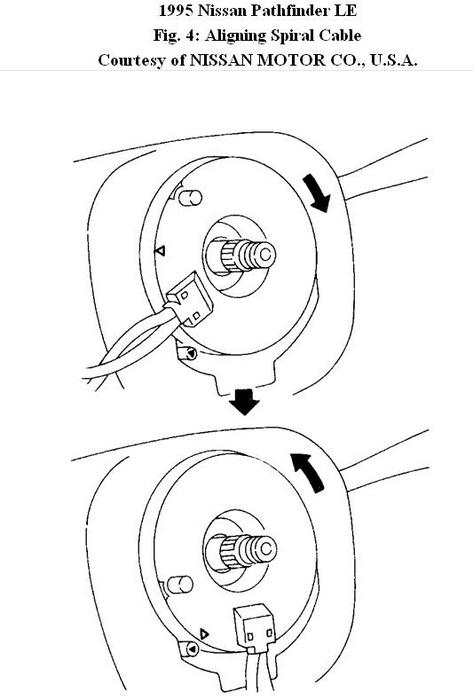 1995 Nissan Pathfinder LE
Fig. 4: Aligning Spiral Cable
Courtesy of NISSAN MOTOR CO., U.S.A.