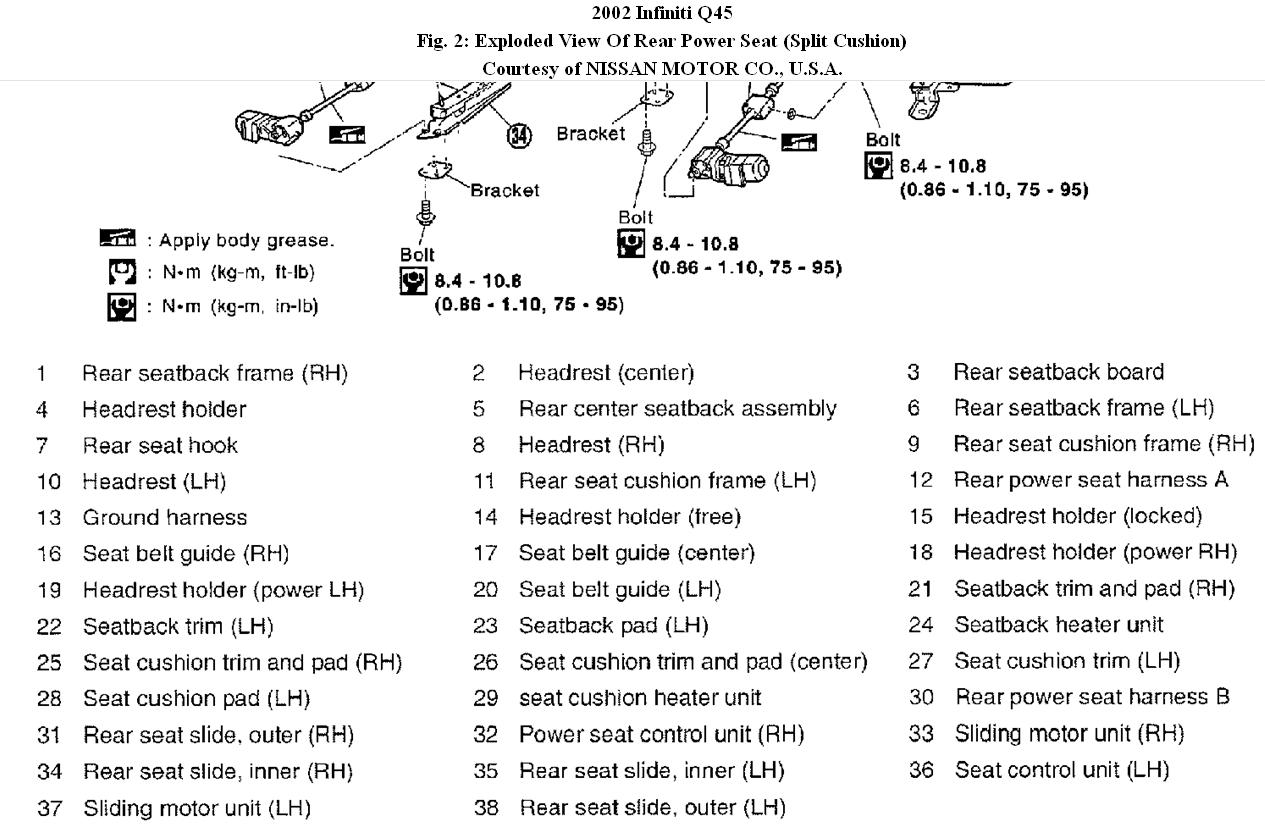 2002 Infiniti Q45
Fig. 2: Exploded View Of Rear Power Seat (Split Cushion)
Courtesy of NISSAN MOTOR CO., U.S.A.

34

Bracket

Bracket

Bolt
8.4 - 10.8
(0.86 - 1.10, 75 - 95)

Bolt
8.4 - 10.8
(0.86 - 1.10, 75 - 95)

Bolt
8.4 - 10.8
(0.86 - 1.10, 75 - 95)

: Apply body grease.
: N•m (kg-m, ft-lb)
: N•m (kg-m, in-lb)

| | | | | | |
|---|---|---|---|---|---|
| 1 | Rear seatback frame (RH) | 2 | Headrest (center) | 3 | Rear seatback board |
| 4 | Headrest holder | 5 | Rear center seatback assembly | 6 | Rear seatback frame (LH) |
| 7 | Rear seat hook | 8 | Headrest (RH) | 9 | Rear seat cushion frame (RH) |
| 10 | Headrest (LH) | 11 | Rear seat cushion frame (LH) | 12 | Rear power seat harness A |
| 13 | Ground harness | 14 | Headrest holder (free) | 15 | Headrest holder (locked) |
| 16 | Seat belt guide (RH) | 17 | Seat belt guide (center) | 18 | Headrest holder (power RH) |
| 19 | Headrest holder (power LH) | 20 | Seat belt guide (LH) | 21 | Seatback trim and pad (RH) |
| 22 | Seatback trim (LH) | 23 | Seatback pad (LH) | 24 | Seatback heater unit |
| 25 | Seat cushion trim and pad (RH) | 26 | Seat cushion trim and pad (center) | 27 | Seat cushion trim (LH) |
| 28 | Seat cushion pad (LH) | 29 | seat cushion heater unit | 30 | Rear power seat harness B |
| 31 | Rear seat slide, outer (RH) | 32 | Power seat control unit (RH) | 33 | Sliding motor unit (RH) |
| 34 | Rear seat slide, inner (RH) | 35 | Rear seat slide, inner (LH) | 36 | Seat control unit (LH) |
| 37 | Sliding motor unit (LH) | 38 | Rear seat slide, outer (LH) | | |