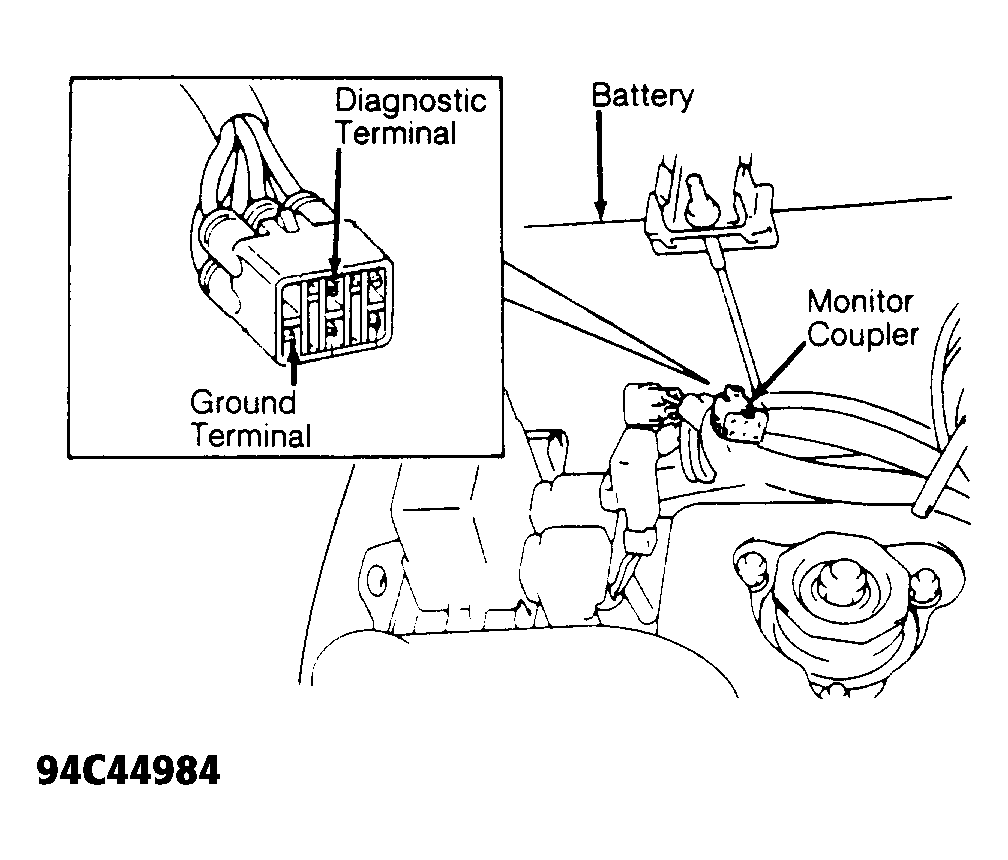 Diagnostic Terminal

Ground Terminal

Battery

Monitor Coupler

94C44984