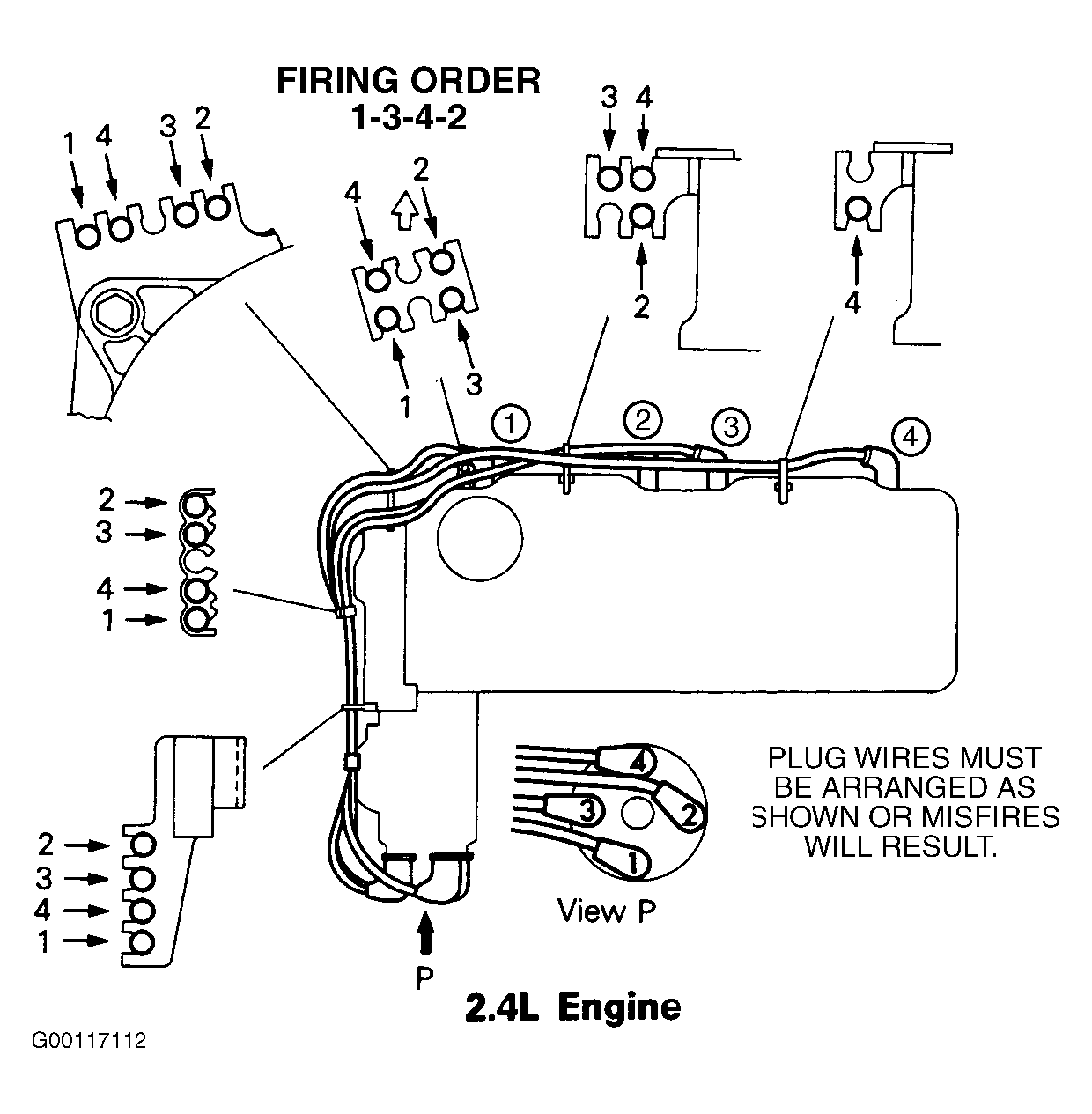 FIRING ORDER
1-3-4-2

1 4 3 2

4 2
1 3

3 4
2

4

1 2 3 4

2
3
4
1

2
3
4
1

4
2
3
1

View P

P

PLUG WIRES MUST BE ARRANGED AS SHOWN OR MISFIRES WILL RESULT.

2.4L Engine

G00117112