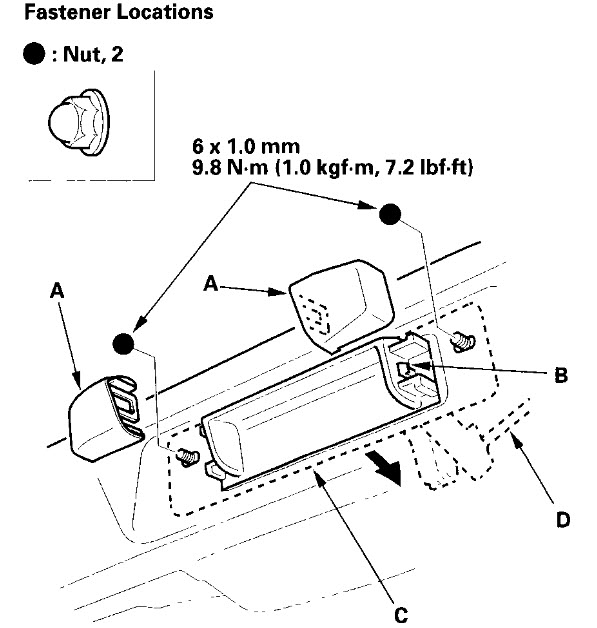 Fastener Locations

● : Nut, 2

6 x 1.0 mm
9.8 N·m (1.0 kgf·m, 7.2 lbf·ft)

A

A

B

D

C