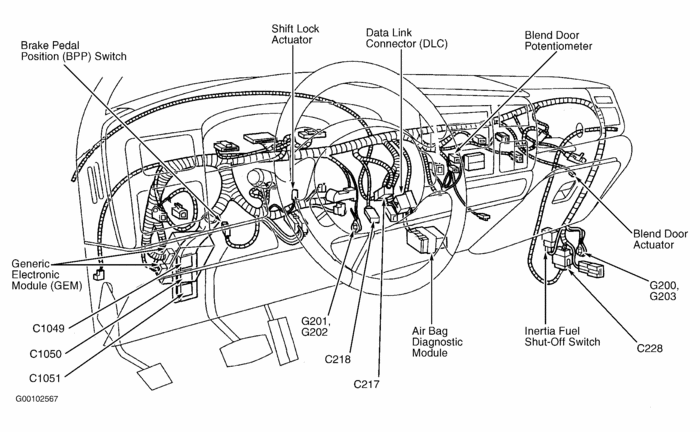 Brake Pedal Position (BPP) Switch

Shift Lock Actuator

Data Link Connector (DLC)

Blend Door Potentiometer

Blend Door Actuator

Generic Electronic Module (GEM)

G200, G203

C1049

C1050

C1051

G201, G202

C218

C217

Air Bag Diagnostic Module

Inertia Fuel Shut-Off Switch

C228

G00102567