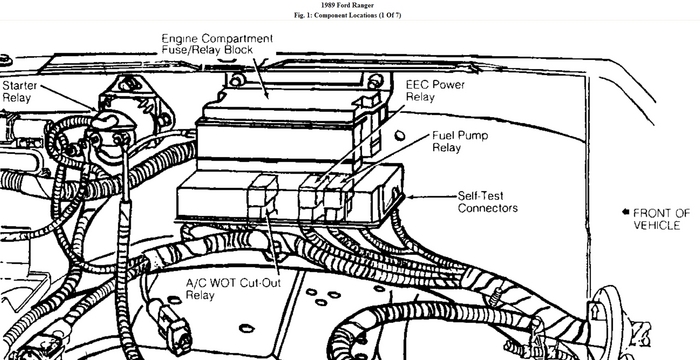 1989 Ford Ranger
Fig. 1: Component Locations (1 Of 7)

Engine Compartment Fuse/Relay Block

Starter Relay

EEC Power Relay

Fuel Pump Relay

Self-Test Connectors

FRONT OF VEHICLE

A/C WOT Cut-Out Relay