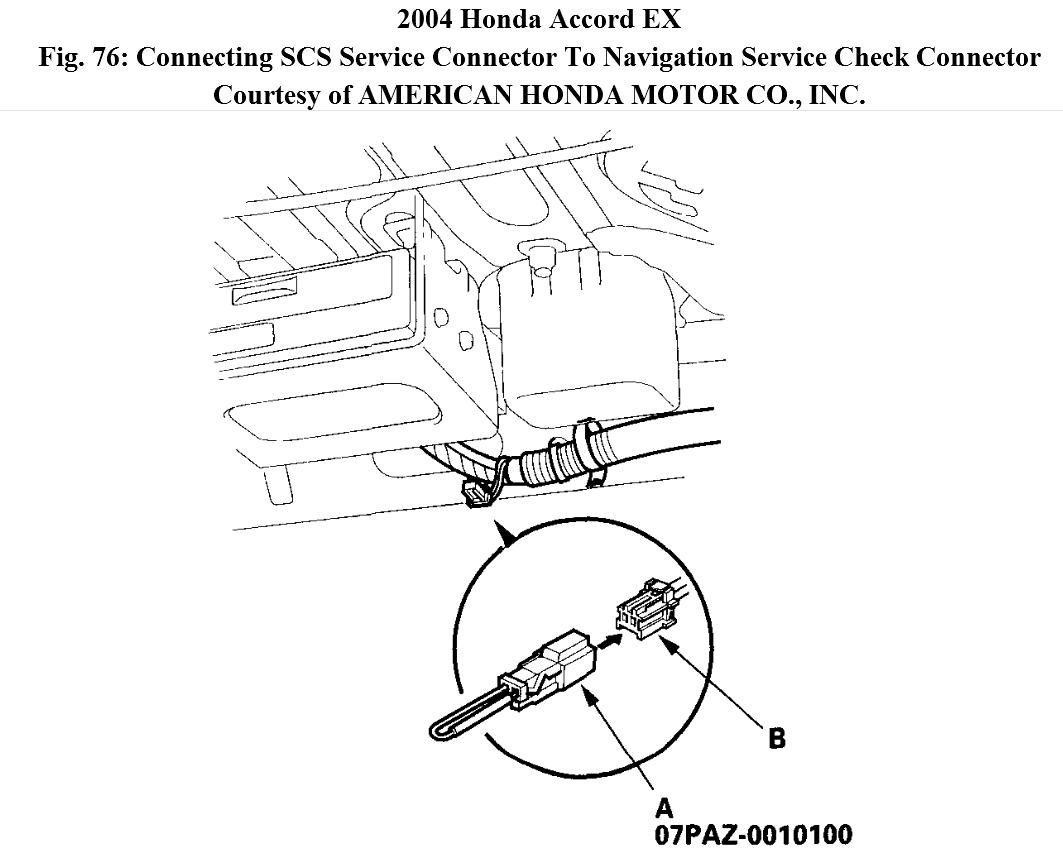 2004 Honda Accord EX
Fig. 76: Connecting SCS Service Connector To Navigation Service Check Connector
Courtesy of AMERICAN HONDA MOTOR CO., INC.

B

A
07PAZ-0010100