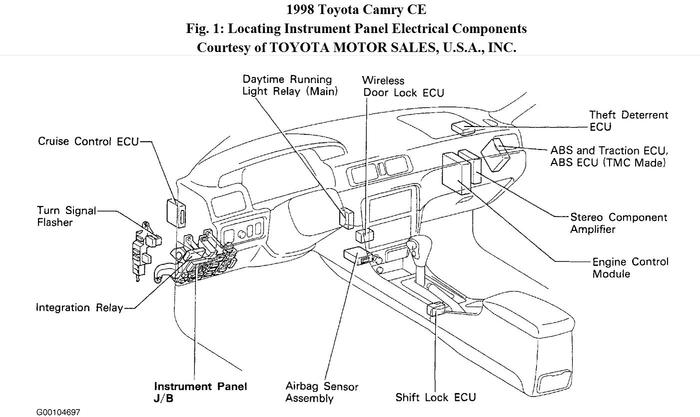 1998 Toyota Camry CE
Fig. 1: Locating Instrument Panel Electrical Components
Courtesy of TOYOTA MOTOR SALES, U.S.A., INC.

Daytime Running Light Relay (Main)

Wireless Door Lock ECU

Theft Deterrent ECU

Cruise Control ECU

ABS and Traction ECU, ABS ECU (TMC Made)

Turn Signal Flasher

Stereo Component Amplifier

Engine Control Module

Integration Relay

Instrument Panel J/B

Airbag Sensor Assembly

Shift Lock ECU

G00104697