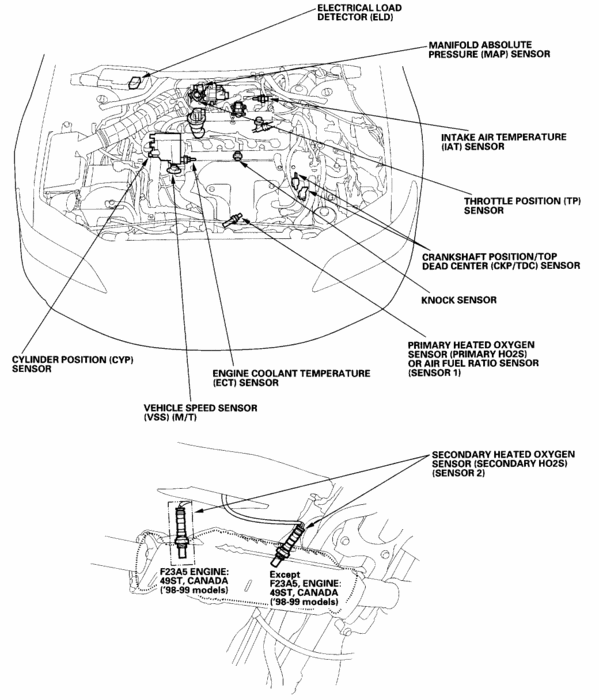 ELECTRICAL LOAD DETECTOR (ELD)

MANIFOLD ABSOLUTE PRESSURE (MAP) SENSOR

INTAKE AIR TEMPERATURE (IAT) SENSOR

THROTTLE POSITION (TP) SENSOR

CRANKSHAFT POSITION/TOP DEAD CENTER (CKP/TDC) SENSOR

KNOCK SENSOR

PRIMARY HEATED OXYGEN SENSOR (PRIMARY HO2S) OR AIR FUEL RATIO SENSOR (SENSOR 1)

CYLINDER POSITION (CYP) SENSOR

ENGINE COOLANT TEMPERATURE (ECT) SENSOR

VEHICLE SPEED SENSOR (VSS) (M/T)

SECONDARY HEATED OXYGEN SENSOR (SECONDARY HO2S) (SENSOR 2)

F23A5 ENGINE: 49ST, CANADA ('98-99 models)

Except F23A5, ENGINE: 49ST, CANADA ('98-99 models)