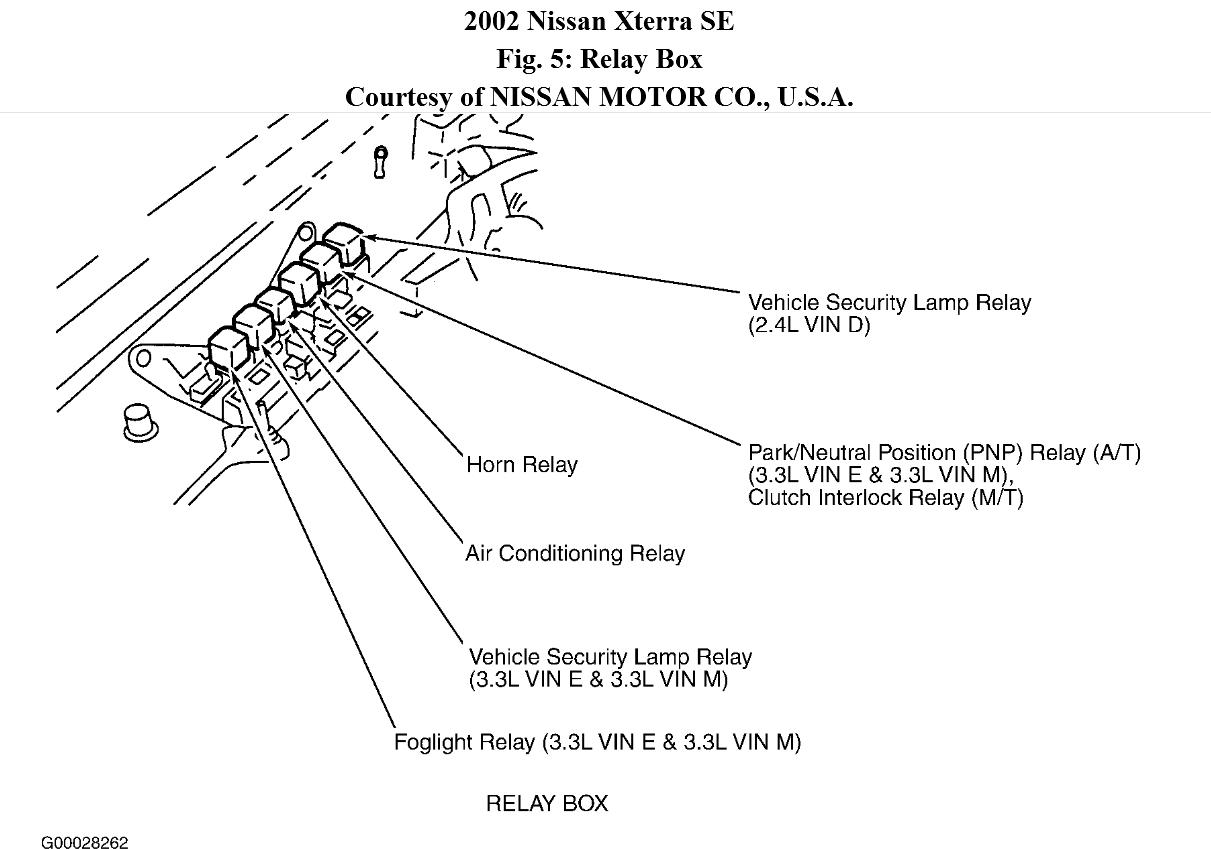 2002 Nissan Xterra SE
Fig. 5: Relay Box
Courtesy of NISSAN MOTOR CO., U.S.A.

Vehicle Security Lamp Relay
(2.4L VIN D)

Park/Neutral Position (PNP) Relay (A/T)
(3.3L VIN E & 3.3L VIN M),
Clutch Interlock Relay (M/T)

Horn Relay

Air Conditioning Relay

Vehicle Security Lamp Relay
(3.3L VIN E & 3.3L VIN M)

Foglight Relay (3.3L VIN E & 3.3L VIN M)

RELAY BOX

G00028262