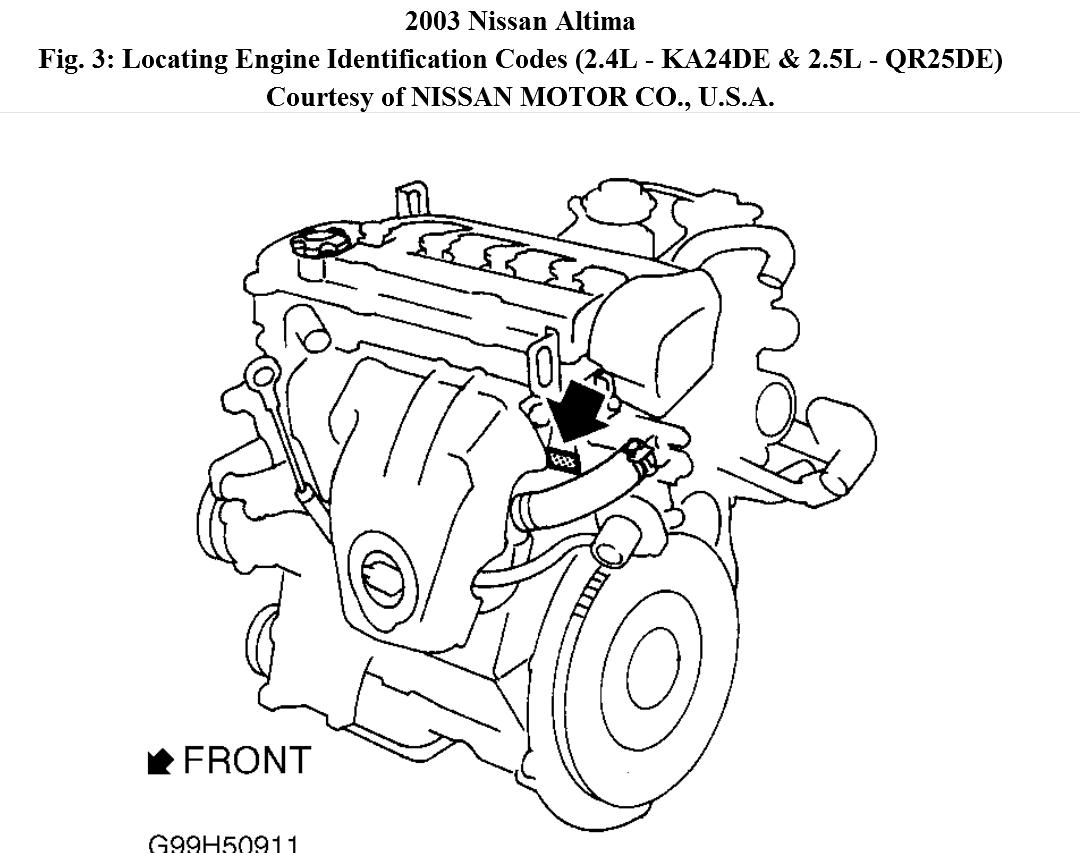 2003 Nissan Altima
Fig. 3: Locating Engine Identification Codes (2.4L - KA24DE & 2.5L - QR25DE)
Courtesy of NISSAN MOTOR CO., U.S.A.

FRONT

G99H50911