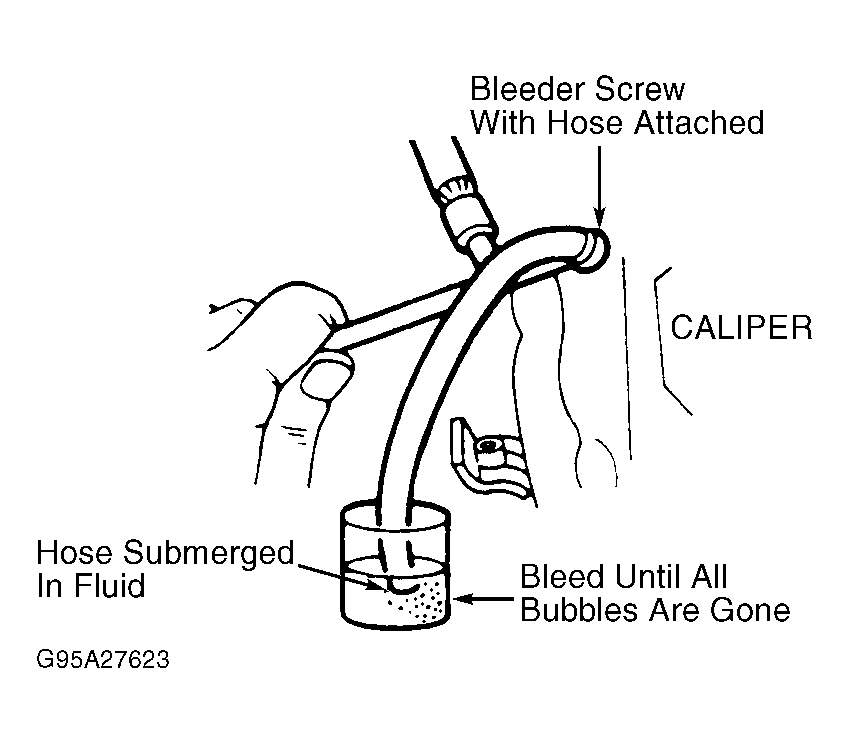 Bleeder Screw
With Hose Attached

CALIPER

Hose Submerged
In Fluid

Bleed Until All
Bubbles Are Gone

G95A27623